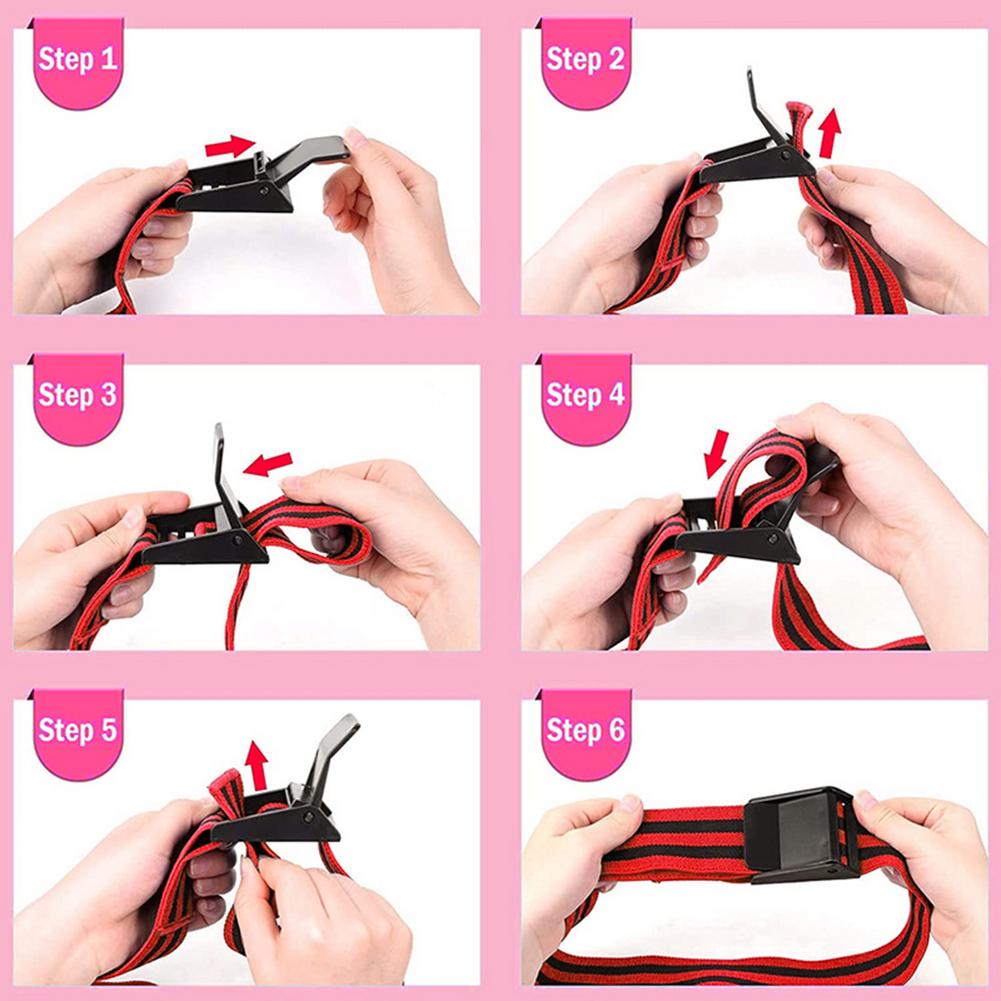 Step 1

Step 2

Step 3

Step 4

Step 5

Step 6