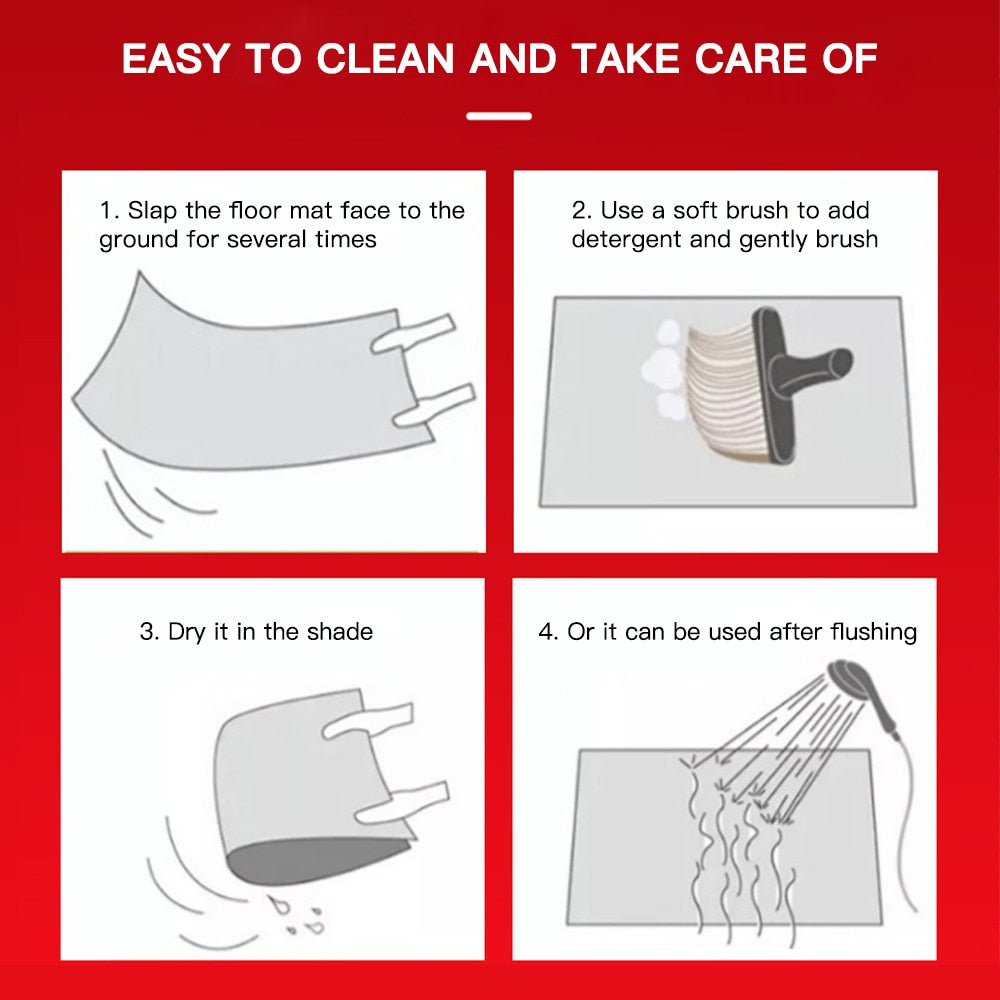 EASY TO CLEAN AND TAKE CARE OF

1. Slap the floor mat face to the ground for several times

2. Use a soft brush to add detergent and gently brush

3. Dry it in the shade

4. Or it can be used after flushing