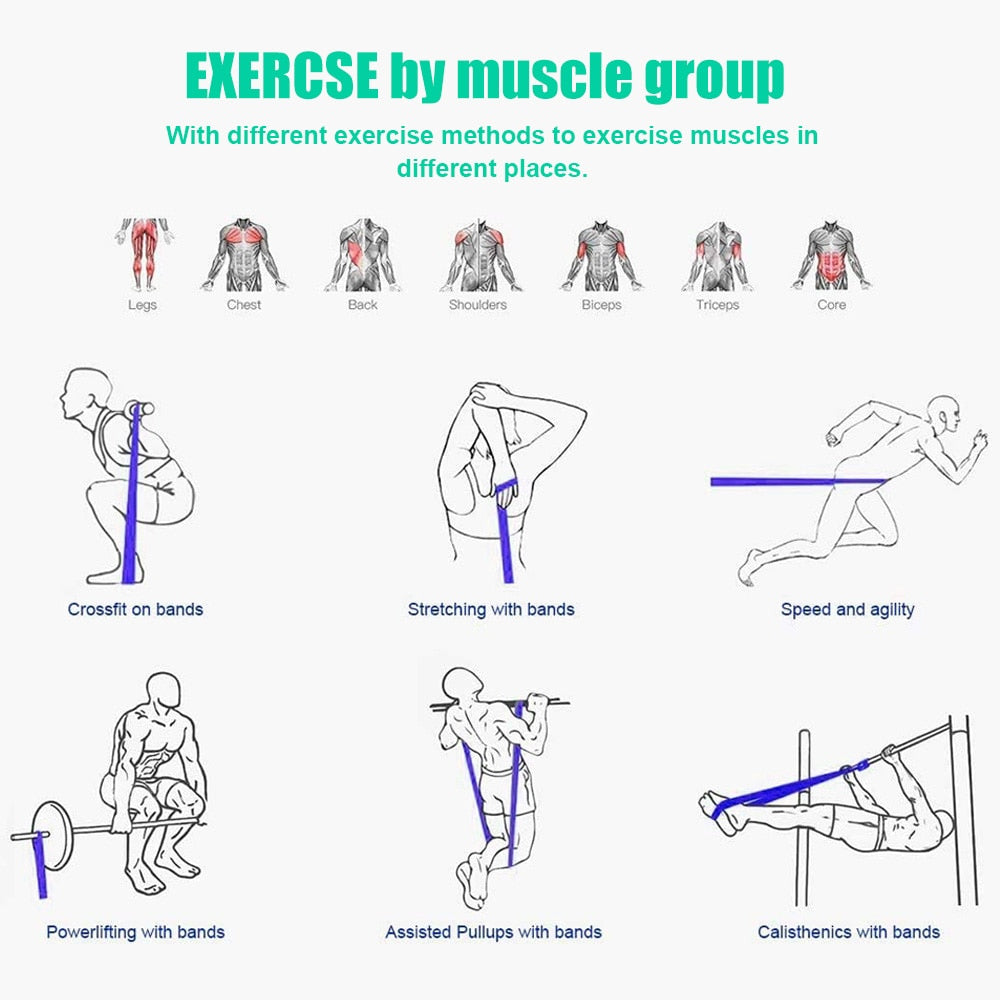 EXERCSE by muscle group

With different exercise methods to exercise muscles in different places.

Legs Chest Back Shoulders Biceps Triceps Core

Crossfit on bands

Stretching with bands

Speed and agility

Powerlifting with bands

Assisted Pullups with bands

Calisthenics with bands