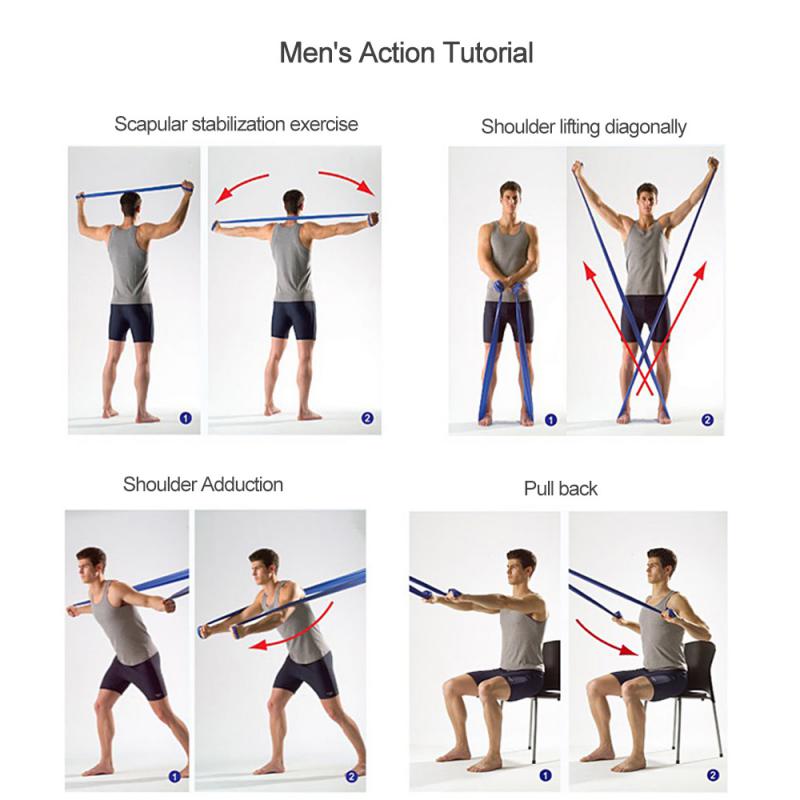 Men's Action Tutorial

Scapular stabilization exercise

1

2

Shoulder lifting diagonally

1

2

Shoulder Adduction

1

2

Pull back

1

2