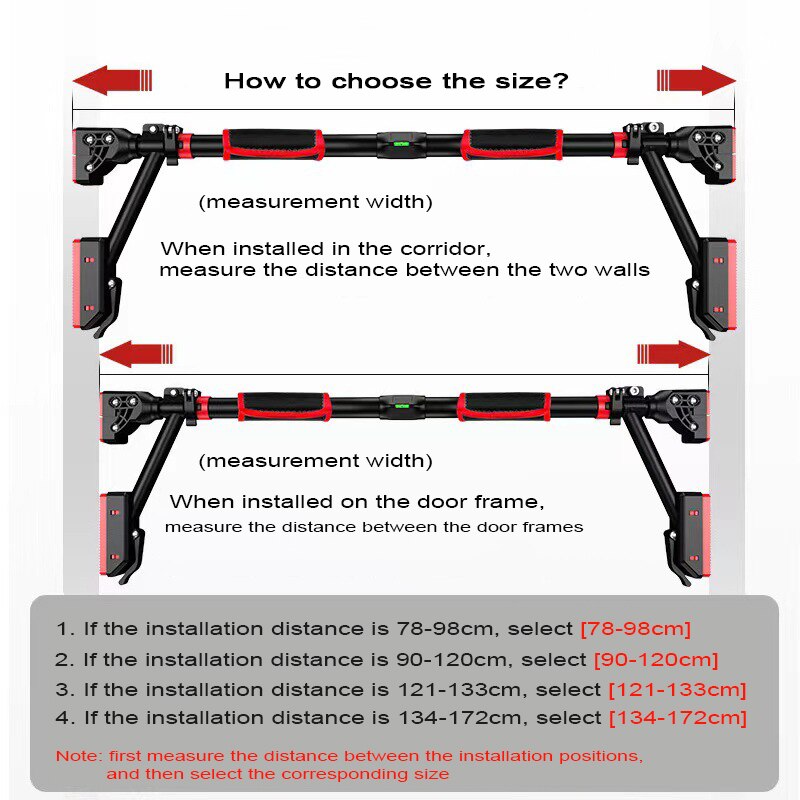 How to choose the size?

(measurement width)

When installed in the corridor, measure the distance between the two walls

(measurement width)

When installed on the door frame, measure the distance between the door frames

1. If the installation distance is 78-98cm, select [78-98cm]
2. If the installation distance is 90-120cm, select [90-120cm]
3. If the installation distance is 121-133cm, select [121-133cm]
4. If the installation distance is 134-172cm, select [134-172cm]

Note: first measure the distance between the installation positions, and then select the corresponding size