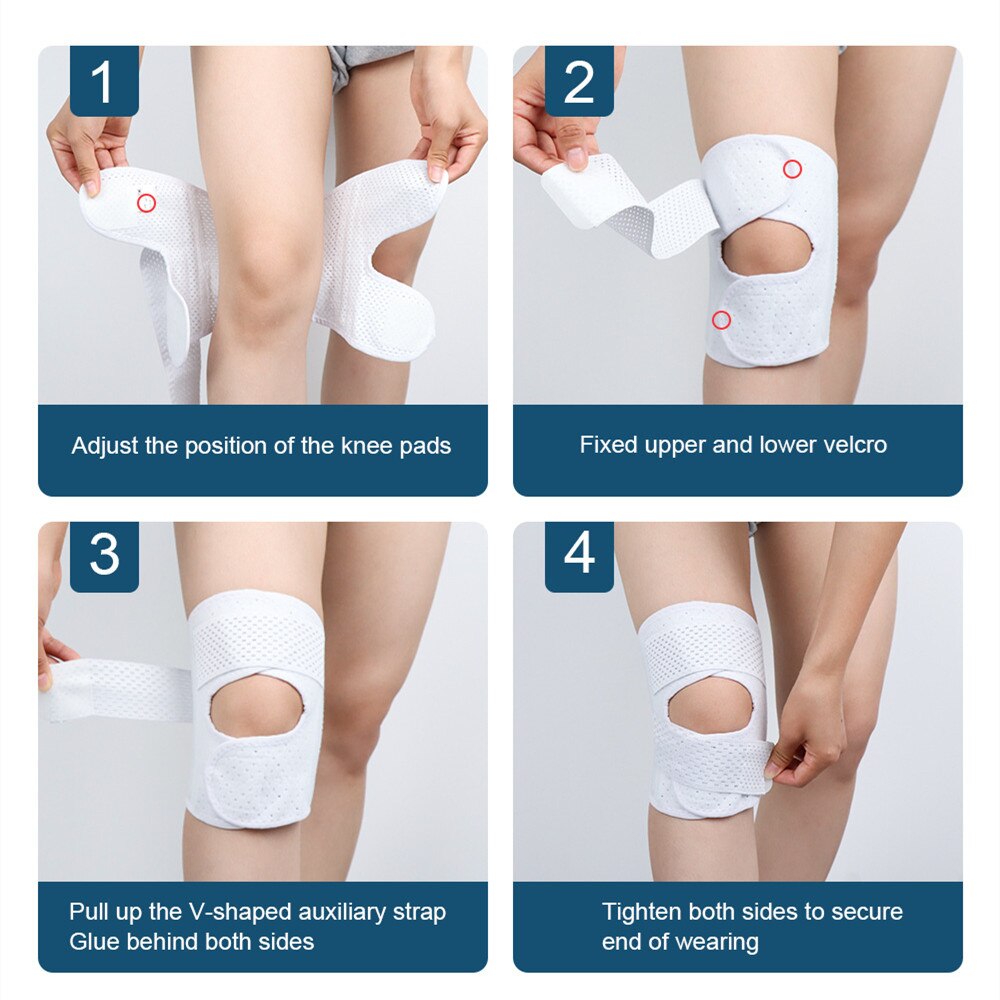 1

Adjust the position of the knee pads

2

Fixed upper and lower velcro

3

Pull up the V-shaped auxiliary strap
Glue behind both sides

4

Tighten both sides to secure
end of wearing