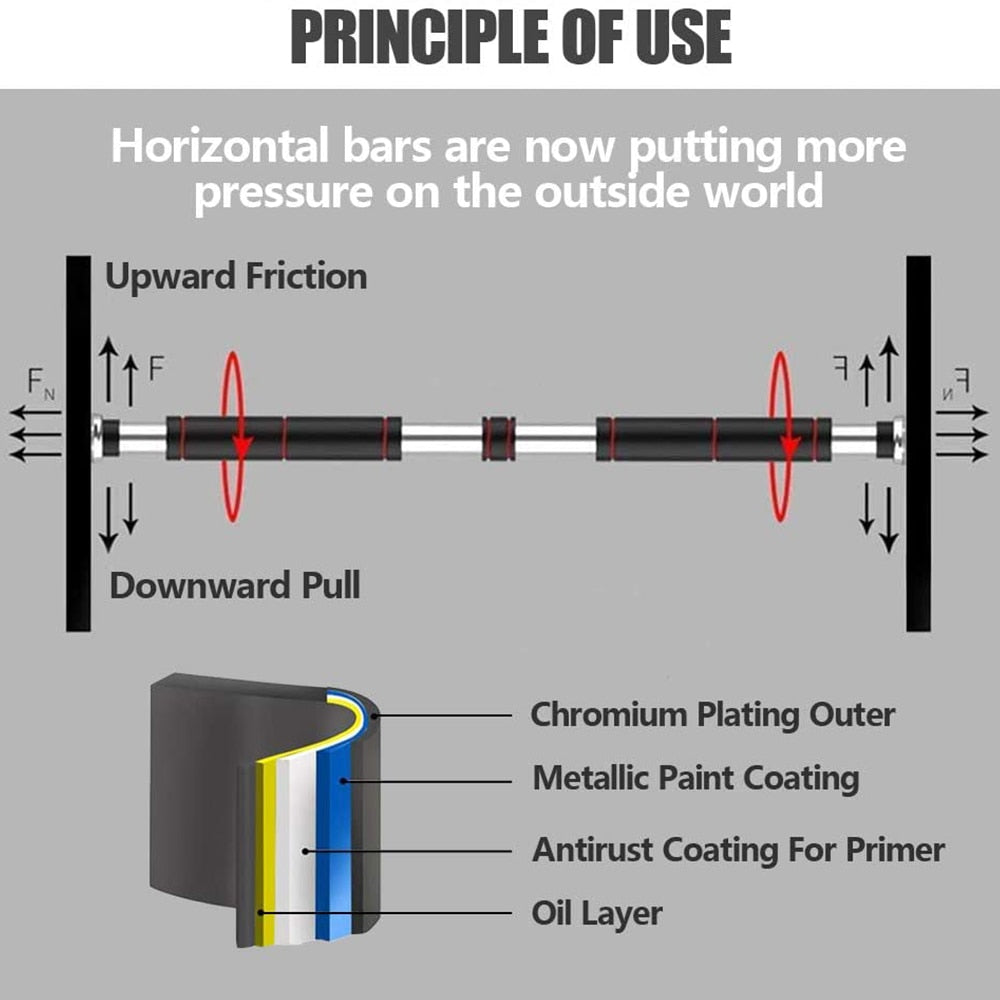 PRINCIPLE OF USE

Horizontal bars are now putting more pressure on the outside world

Upward Friction

$F_N$

F

F

$F_N$

Downward Pull

Chromium Plating Outer

Metallic Paint Coating

Antirust Coating For Primer

Oil Layer