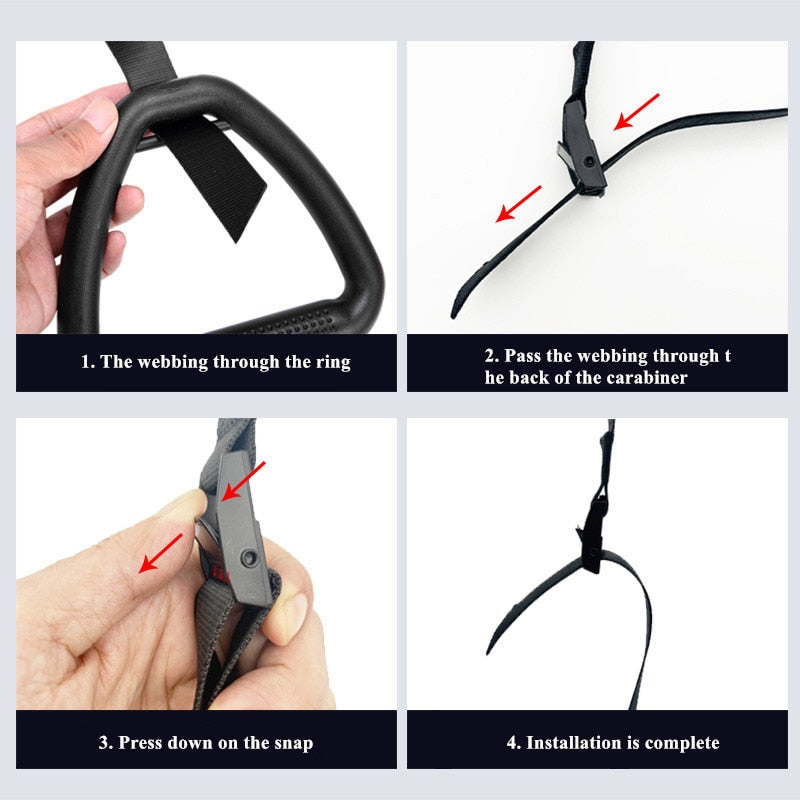 1. The webbing through the ring

2. Pass the webbing through t he back of the carabiner

3. Press down on the snap

4. Installation is complete