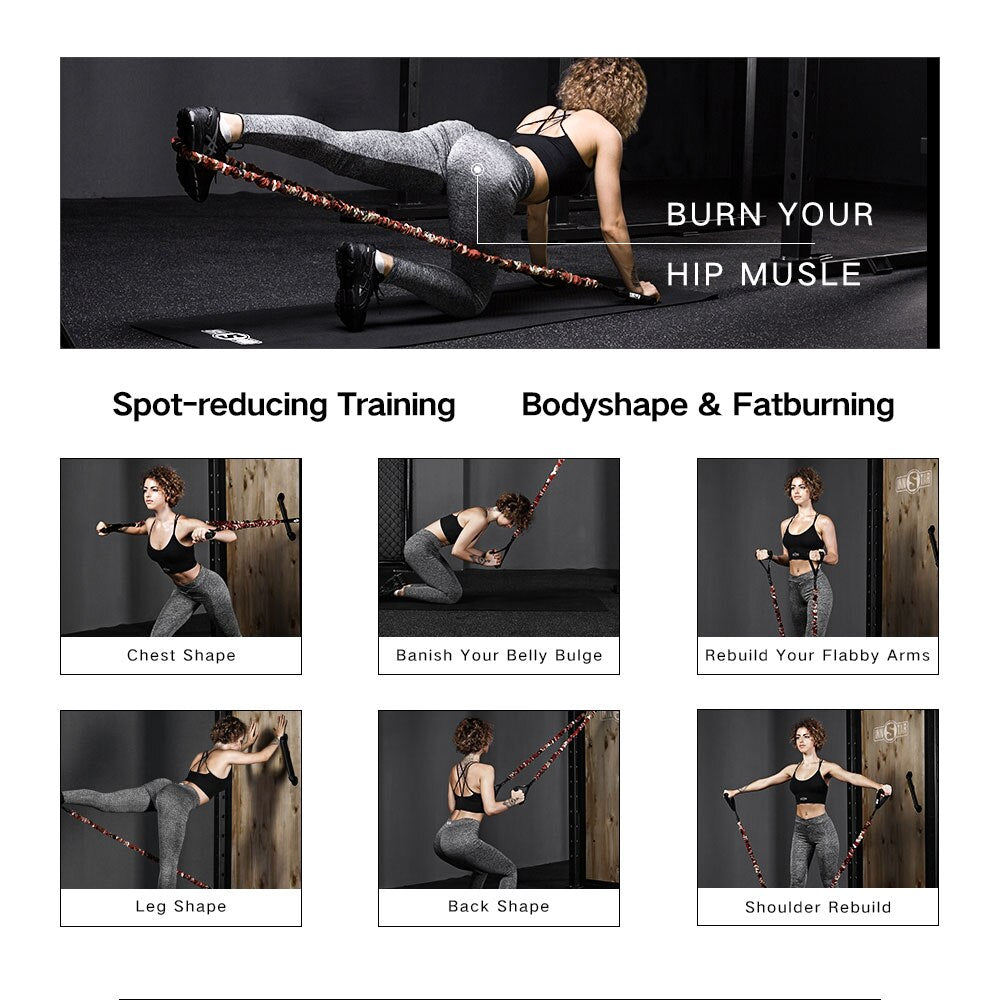 BURN YOUR
HIP MUSLE

Spot-reducing Training Bodyshape & Fatburning

Chest Shape

Banish Your Belly Bulge

Rebuild Your Flabby Arms

Leg Shape

Back Shape

Shoulder Rebuild