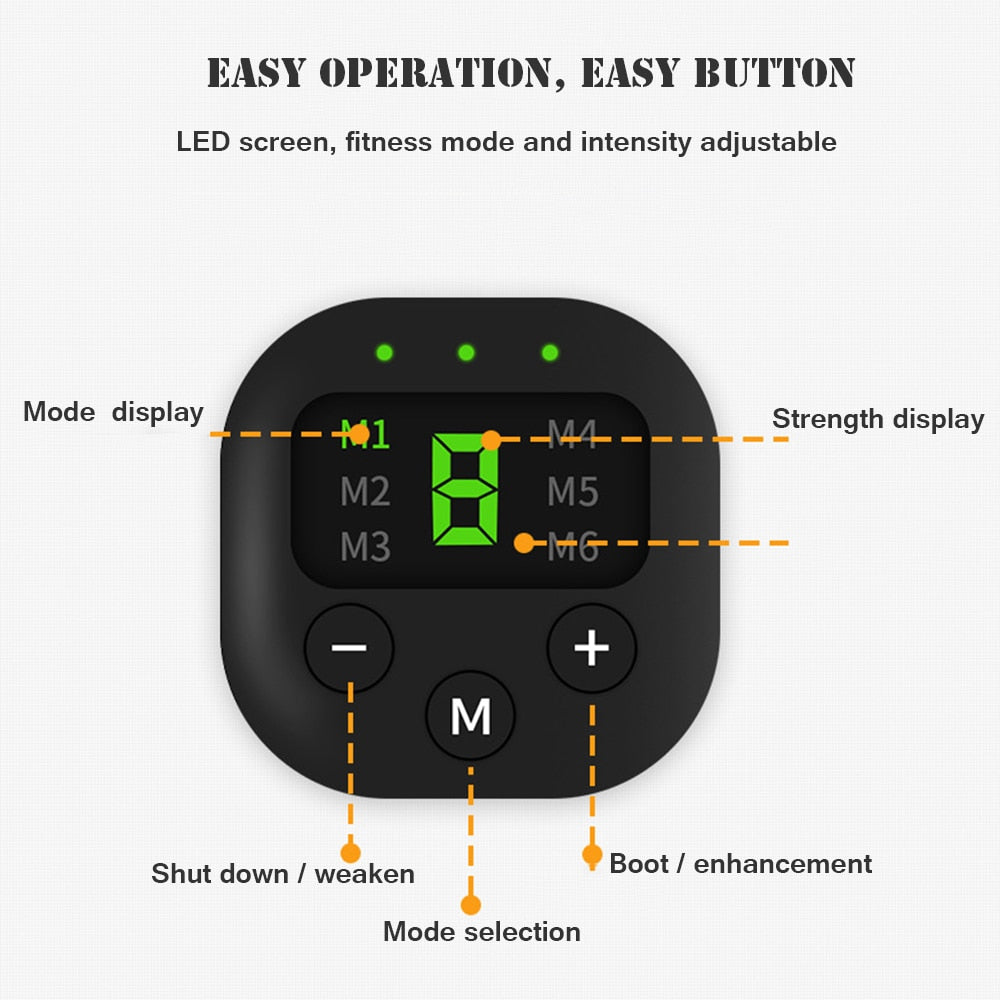 EASY OPERATION, EASY BUTTON

LED screen, fitness mode and intensity adjustable

Mode display

Strength display

M1
M2
M3

8

M4
M5
M6

−

M

+

Shut down / weaken

Mode selection

Boot / enhancement