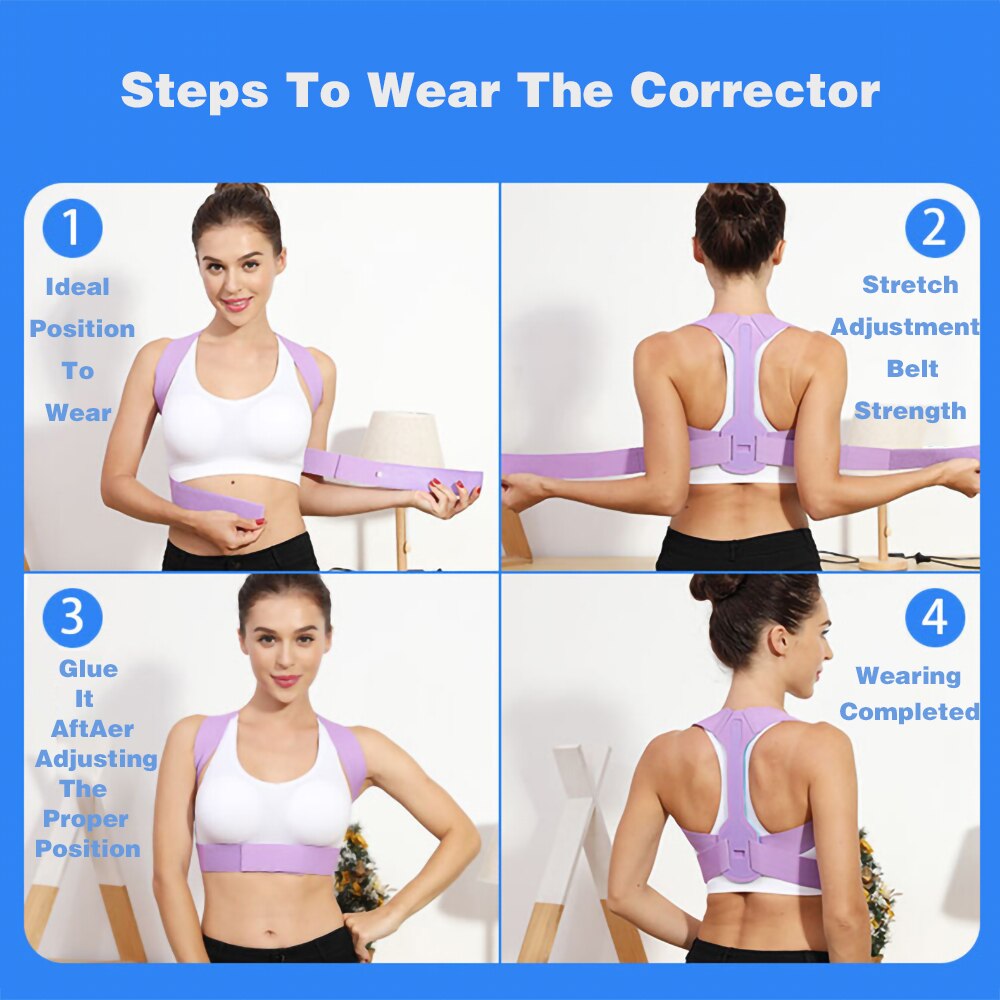 Steps To Wear The Corrector

1
Ideal Position To Wear

2
Stretch Adjustment Belt Strength

3
Glue It AftAer Adjusting The Proper Position

4
Wearing Completed