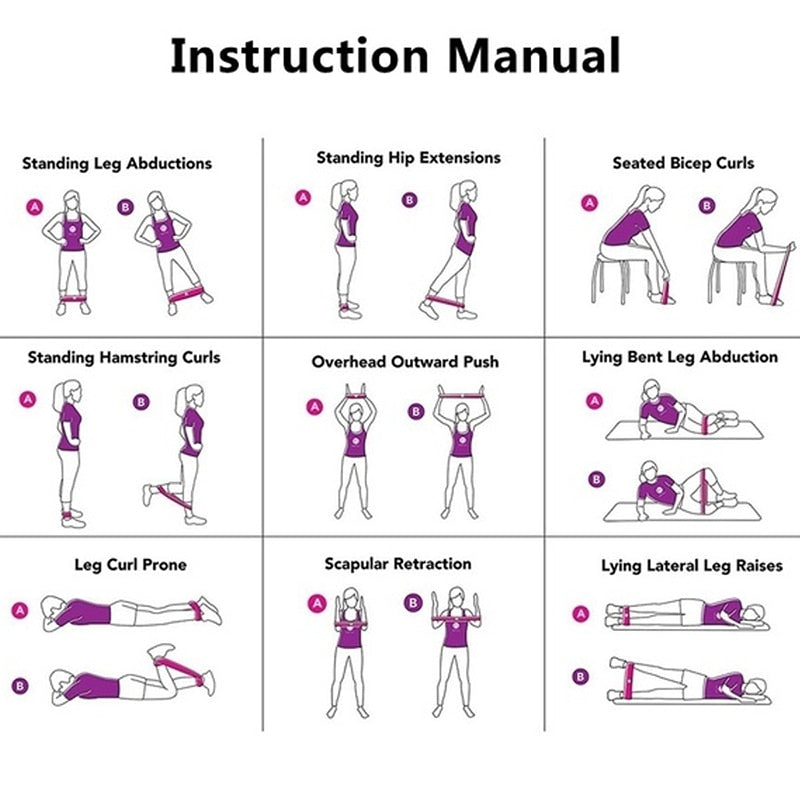 Instruction Manual

Standing Leg Abductions
A B

Standing Hip Extensions
A B

Seated Bicep Curls
A B

Standing Hamstring Curls
A B

Overhead Outward Push
A B

Lying Bent Leg Abduction
A
B

Leg Curl Prone
A
B

Scapular Retraction
A B

Lying Lateral Leg Raises
A
B